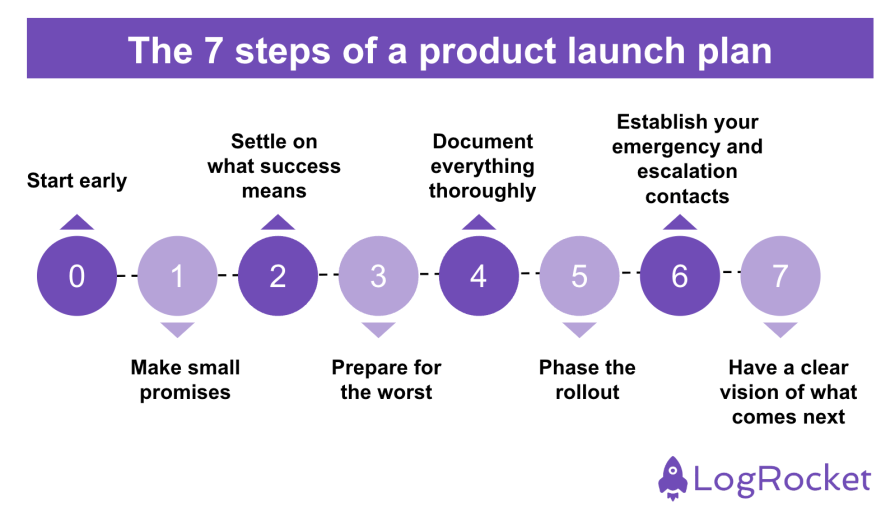 The 7 steps of a product launch plan

Start early

0

1

Make small promises

Settle on what success means

2

3

Prepare for the worst

Document everything thoroughly

4

5

Phase the rollout

Establish your emergency and escalation contacts

6

7

Have a clear vision of what comes next

LogRocket