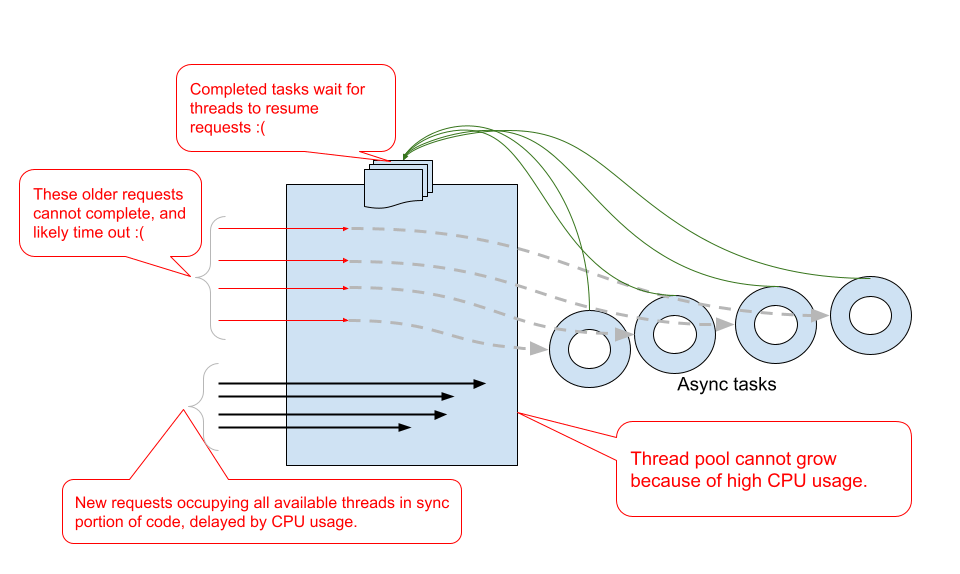 Completed tasks wait for threads to resume requests :(

These older requests cannot complete, and likely time out :(

Async tasks

Thread pool cannot grow because of high CPU usage.

New requests occupying all available threads in sync portion of code, delayed by CPU usage.