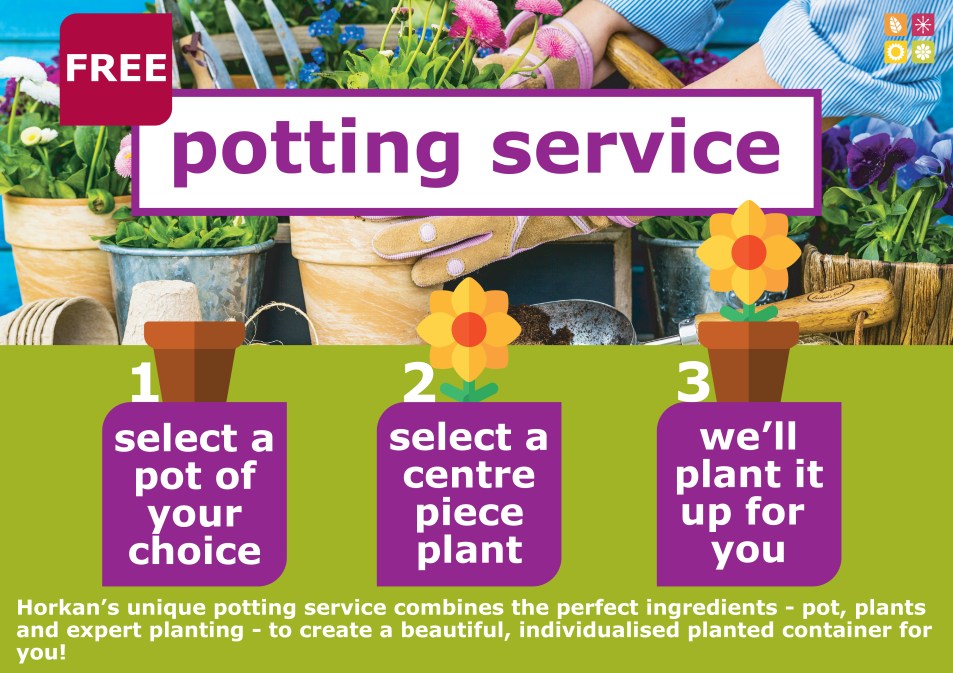 FREE

potting service

1
select a pot of your choice

2
select a centre piece plant

3
we'll plant it up for you

Horkan's unique potting service combines the perfect ingredients - pot, plants and expert planting - to create a beautiful, individualised planted container for you!