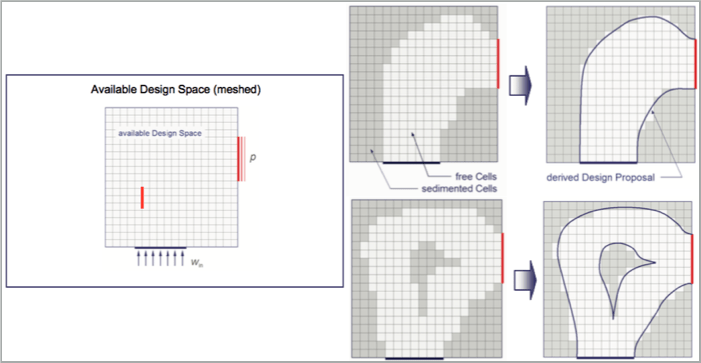 Available Design Space (meshed)

available Design Space

$p$

$w_{in}$

free Cells

sedimented Cells

derived Design Proposal