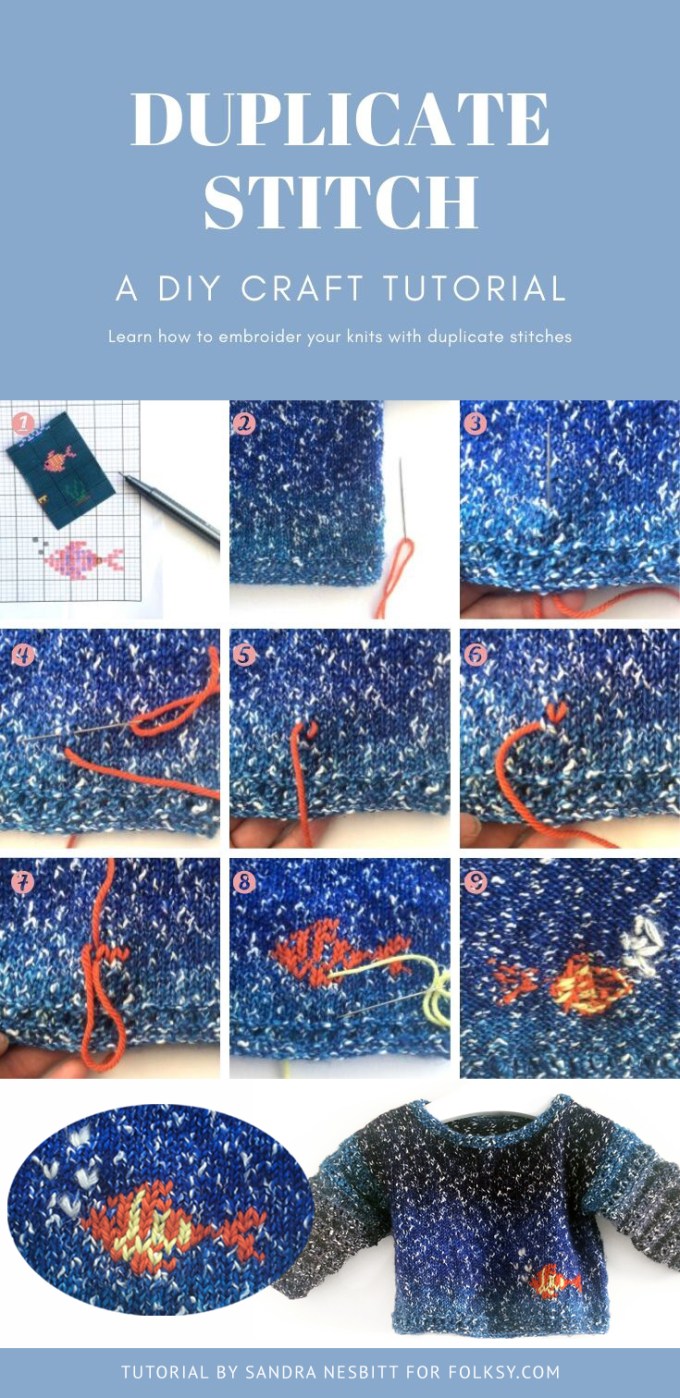 DUPLICATE STITCH

A DIY CRAFT TUTORIAL

Learn how to embroider your knits with duplicate stitches

1

2

3

4

5

6

7

8

9

TUTORIAL BY SANDRA NESBITT FOR FOLKSY.COM