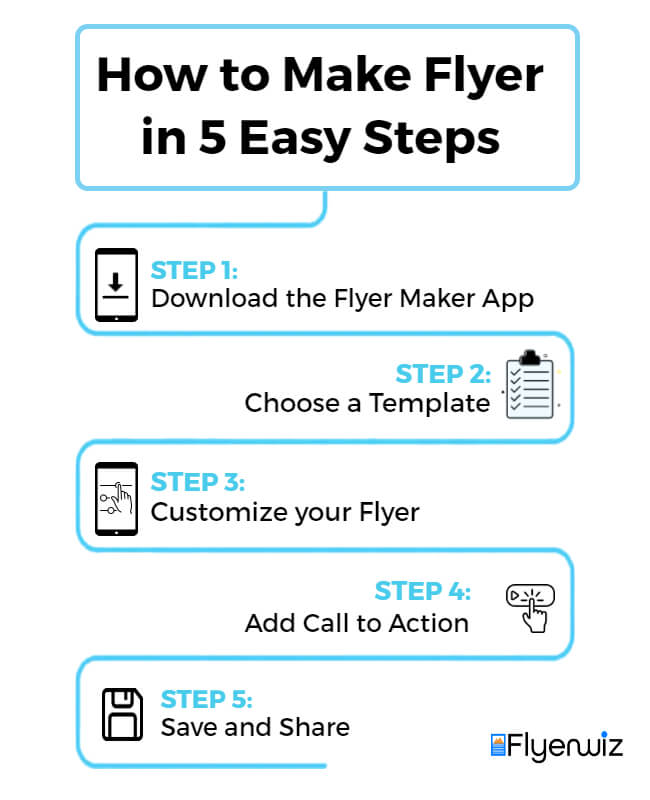 How to Make Flyer in 5 Easy Steps

STEP 1:
Download the Flyer Maker App

STEP 2:
Choose a Template

STEP 3:
Customize your Flyer

STEP 4:
Add Call to Action

STEP 5:
Save and Share

Flyerwiz