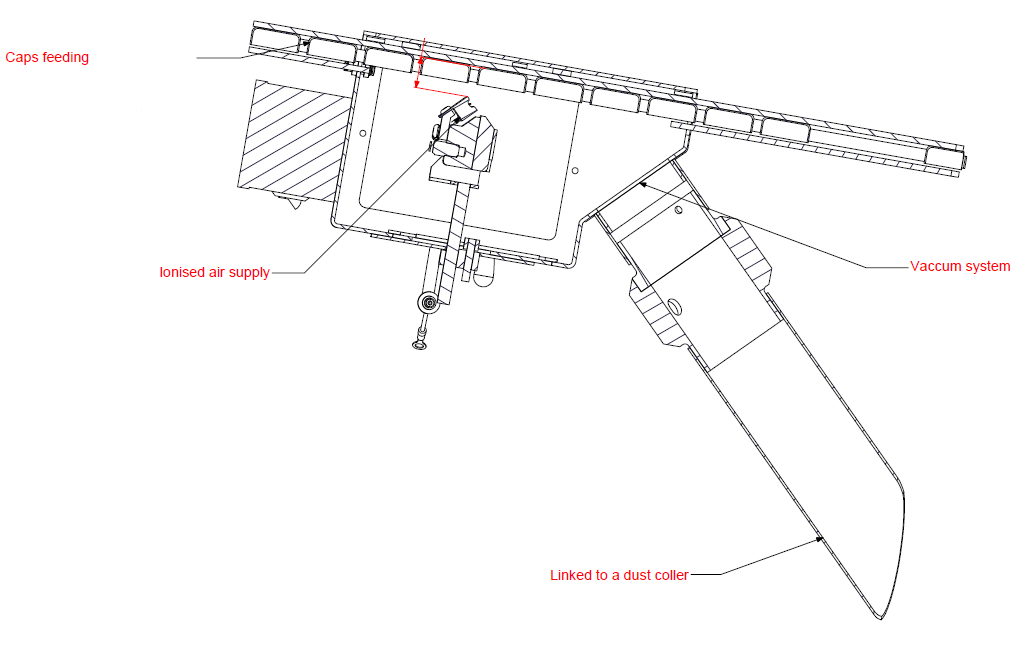 Caps feeding

Ionised air supply

Vaccum system

Linked to a dust coller