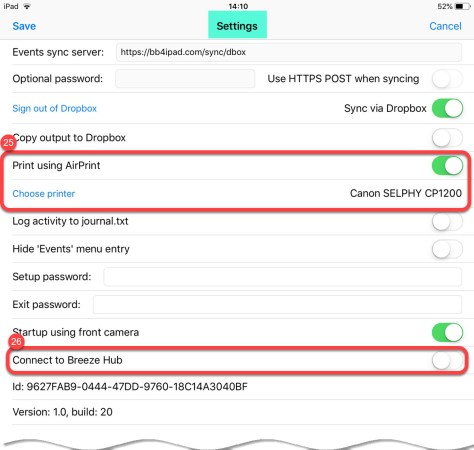 iPad 14:10 52%

Save Settings Cancel

Events sync server: https://bb4ipad.com/sync/dbox

Optional password: Use HTTPS POST when syncing

Sign out of Dropbox Sync via Dropbox

Copy output to Dropbox

25

Print using AirPrint

Choose printer Canon SELPHY CP1200

Log activity to journal.txt

Hide 'Events' menu entry

Setup password:

Exit password:

Startup using front camera

26

Connect to Breeze Hub

Id: 9627FAB9-0444-47DD-9760-18C14A3040BF

Version: 1.0, build: 20