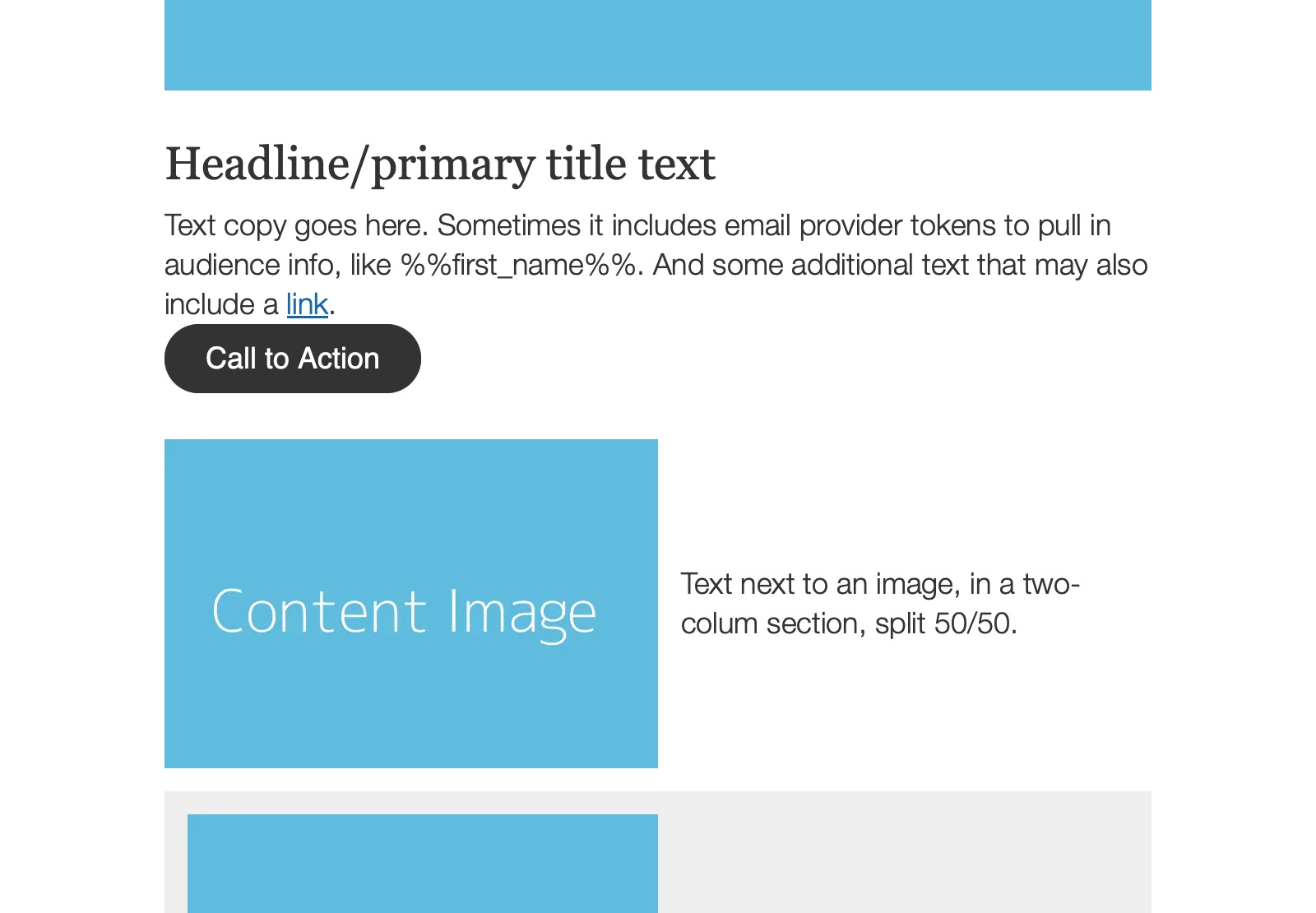 Headline/primary title text

Text copy goes here. Sometimes it includes email provider tokens to pull in audience info, like %%first_name%%. And some additional text that may also include a link.

Call to Action

Content Image

Text next to an image, in a two-colum section, split 50/50.