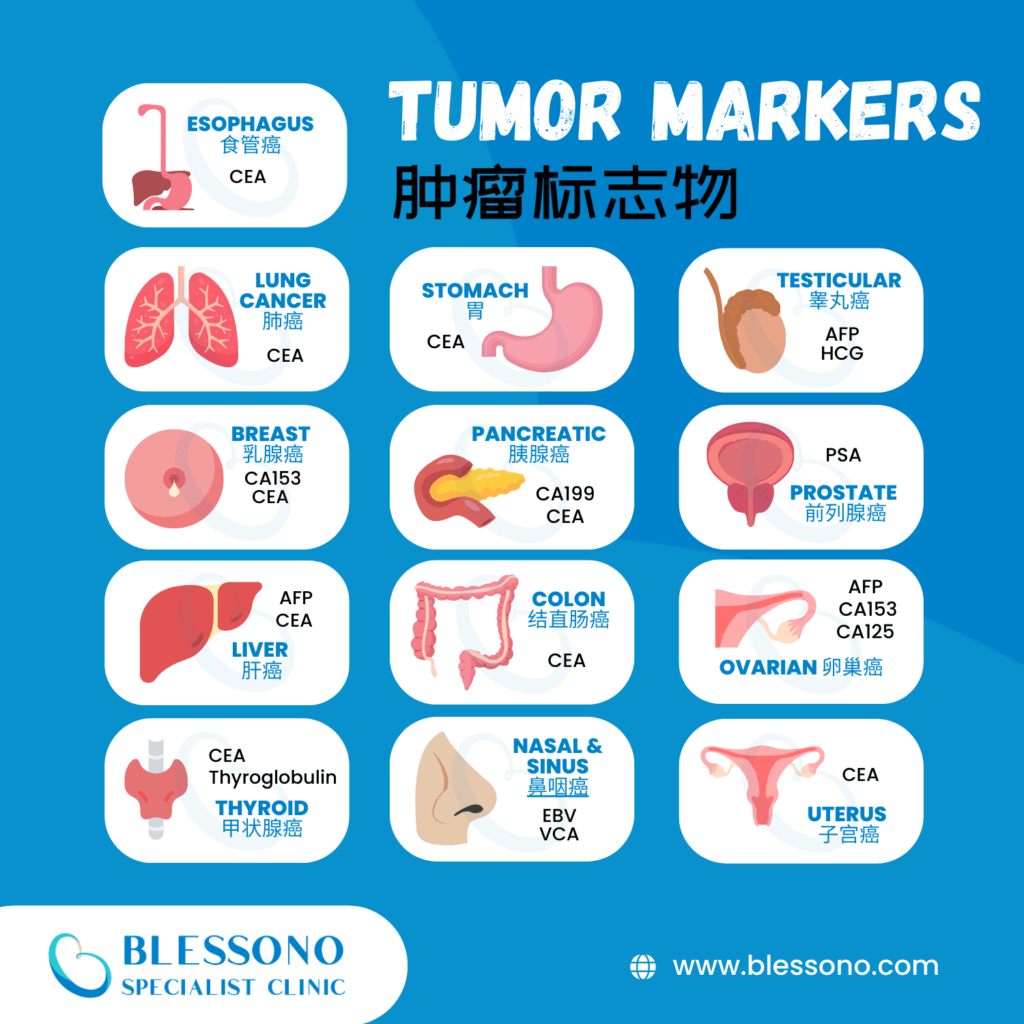 TUMOR MARKERS
肿瘤标志物

ESOPHAGUS
食管癌
CEA

LUNG CANCER
肺癌
CEA

STOMACH
胃
CEA

TESTICULAR
睾丸癌
AFP
HCG

BREAST
乳腺癌
CA153
CEA

PANCREATIC
胰腺癌
CA199
CEA

PSA
PROSTATE
前列腺癌

AFP
CEA
LIVER
肝癌

COLON
结直肠癌
CEA

AFP
CA153
CA125
OVARIAN 卵巢癌

CEA
Thyroglobulin
THYROID
甲状腺癌

NASAL & SINUS
鼻咽癌
EBV
VCA

CEA
UTERUS
子宫癌

BLESSONO
SPECIALIST CLINIC

www.blessono.com