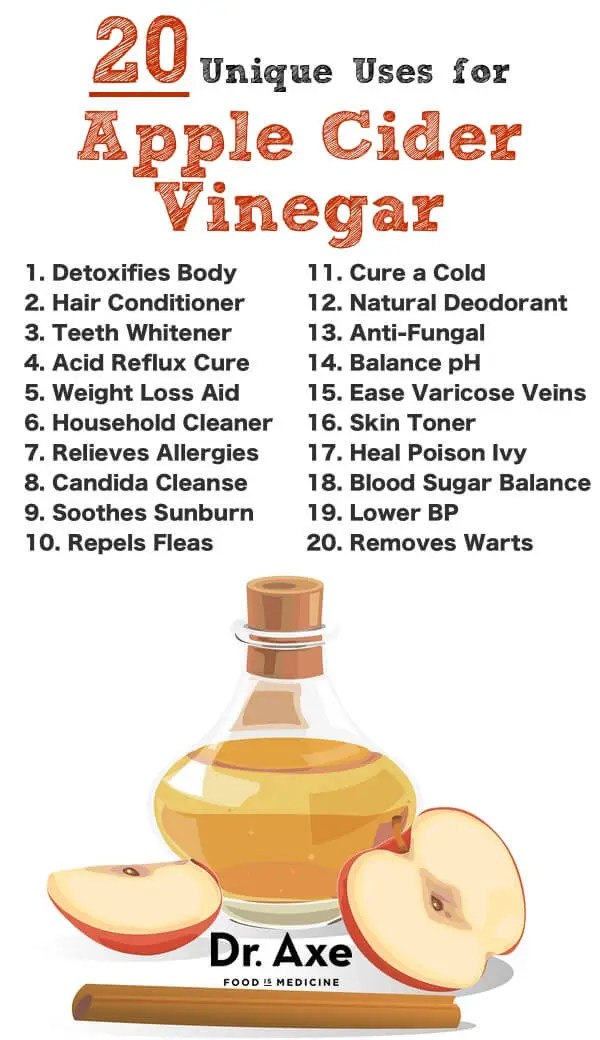 20 Unique Uses for
Apple Cider Vinegar

1. Detoxifies Body
2. Hair Conditioner
3. Teeth Whitener
4. Acid Reflux Cure
5. Weight Loss Aid
6. Household Cleaner
7. Relieves Allergies
8. Candida Cleanse
9. Soothes Sunburn
10. Repels Fleas

11. Cure a Cold
12. Natural Deodorant
13. Anti-Fungal
14. Balance pH
15. Ease Varicose Veins
16. Skin Toner
17. Heal Poison Ivy
18. Blood Sugar Balance
19. Lower BP
20. Removes Warts

Dr. Axe
FOOD IS MEDICINE