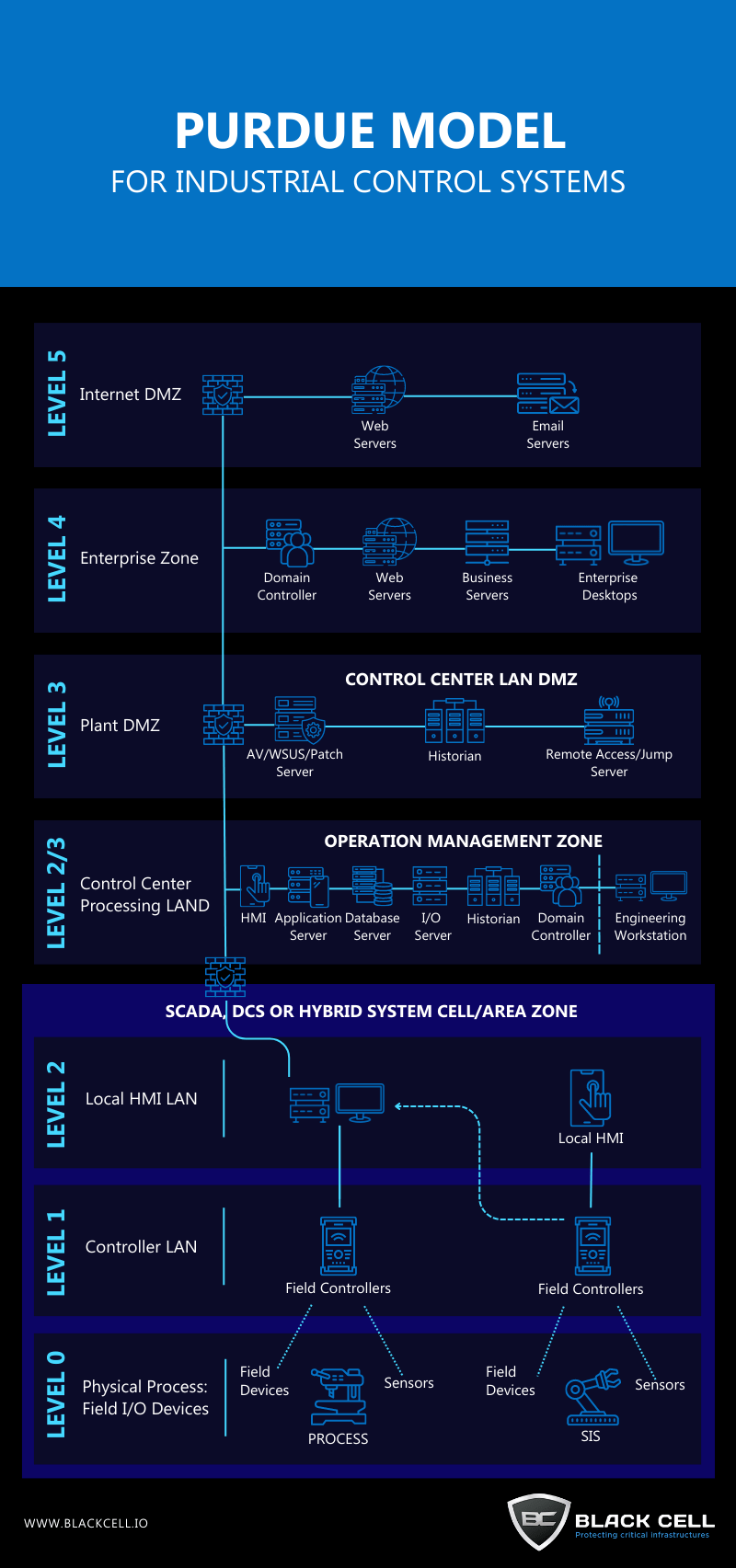 PURDUE MODEL
FOR INDUSTRIAL CONTROL SYSTEMS

LEVEL 5
Internet DMZ
Web Servers
Email Servers

LEVEL 4
Enterprise Zone
Domain Controller
Web Servers
Business Servers
Enterprise Desktops

LEVEL 3
Plant DMZ
CONTROL CENTER LAN DMZ
AV/WSUS/Patch Server
Historian
Remote Access/Jump Server

LEVEL 2/3
Control Center Processing LAND
OPERATION MANAGEMENT ZONE
HMI
Application Server
Database Server
I/O Server
Historian
Domain Controller
Engineering Workstation

SCADA, DCS OR HYBRID SYSTEM CELL/AREA ZONE

LEVEL 2
Local HMI LAN
Local HMI

LEVEL 1
Controller LAN
Field Controllers
Field Controllers

LEVEL 0
Physical Process: Field I/O Devices
Field Devices
Sensors
PROCESS
Field Devices
Sensors
SIS

WWW.BLACKCELL.IO
BC BLACK CELL
Protecting critical infrastructures