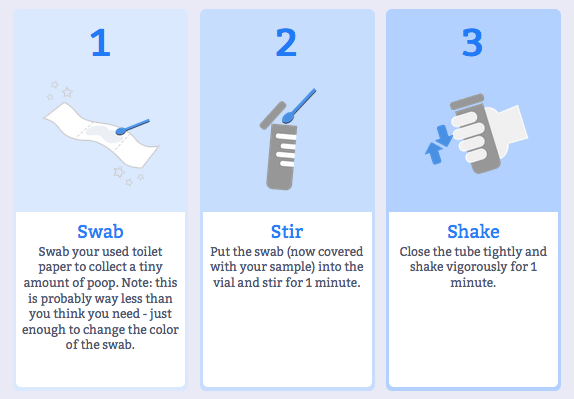 1

Swab

Swab your used toilet paper to collect a tiny amount of poop. Note: this is probably way less than you think you need - just enough to change the color of the swab.

2

Stir

Put the swab (now covered with your sample) into the vial and stir for 1 minute.

3

Shake

Close the tube tightly and shake vigorously for 1 minute.