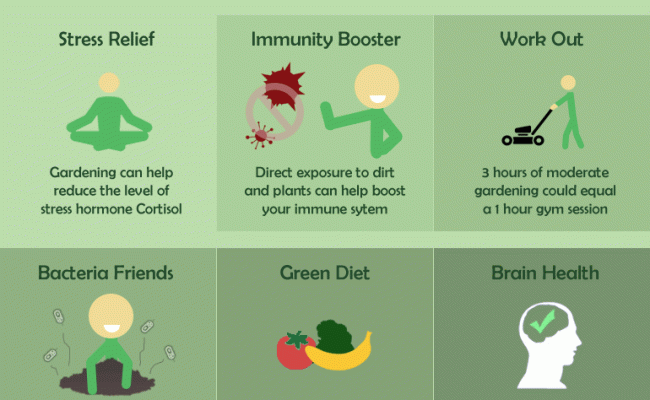 Stress Relief

Gardening can help reduce the level of stress hormone Cortisol

Immunity Booster

Direct exposure to dirt and plants can help boost your immune sytem

Work Out

3 hours of moderate gardening could equal a 1 hour gym session

Bacteria Friends

Green Diet

Brain Health