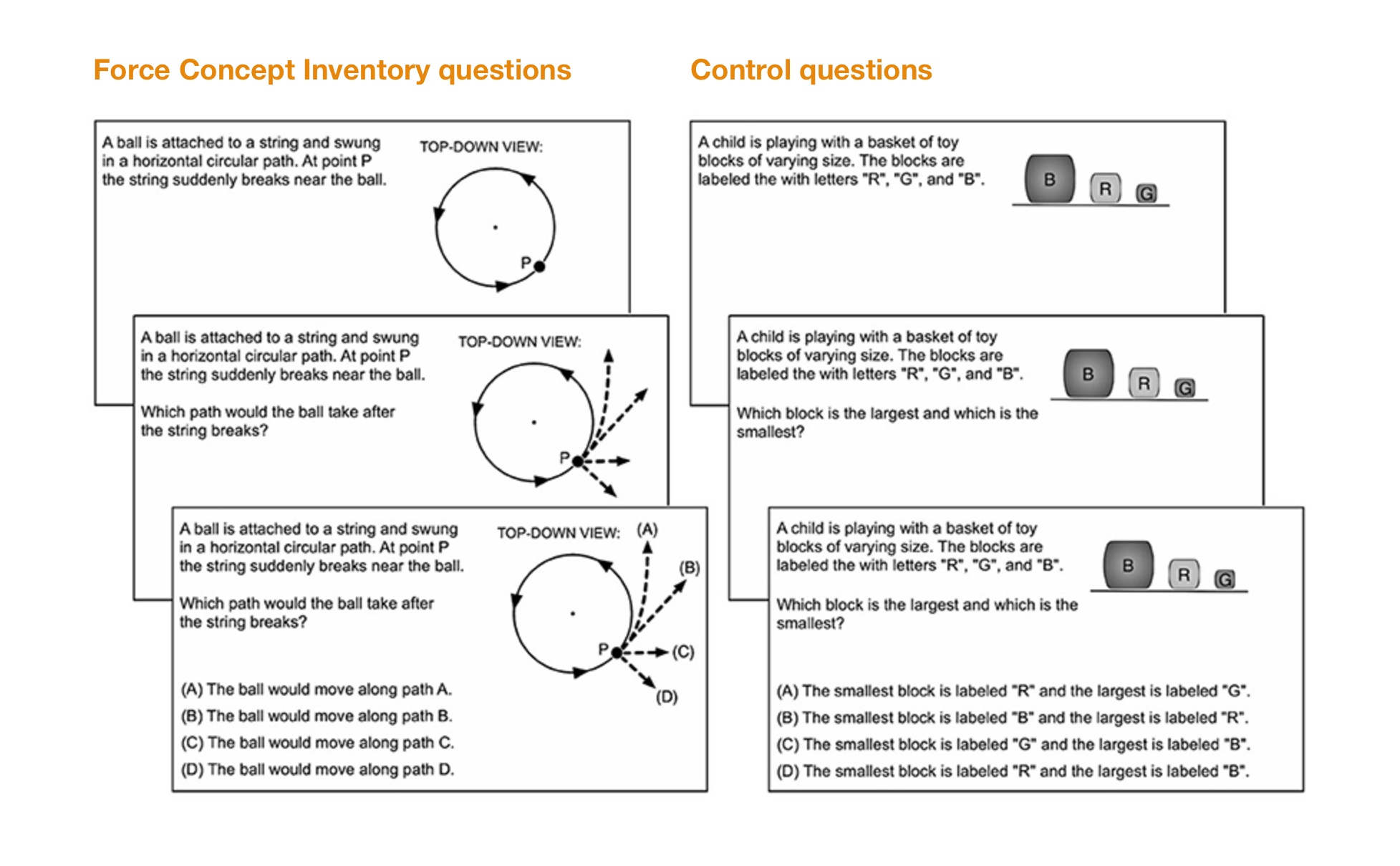 Force Concept Inventory questions

A ball is attached to a string and swung in a horizontal circular path. At point P the string suddenly breaks near the ball.

TOP-DOWN VIEW:

P

A ball is attached to a string and swung in a horizontal circular path. At point P the string suddenly breaks near the ball.

Which path would the ball take after the string breaks?

TOP-DOWN VIEW:

P

A ball is attached to a string and swung in a horizontal circular path. At point P the string suddenly breaks near the ball.

Which path would the ball take after the string breaks?

TOP-DOWN VIEW:

(A)

(B)

P

(C)

(D)

(A) The ball would move along path A.

(B) The ball would move along path B.

(C) The ball would move along path C.

(D) The ball would move along path D.

Control questions

A child is playing with a basket of toy blocks of varying size. The blocks are labeled the with letters "R", "G", and "B".

B R G

A child is playing with a basket of toy blocks of varying size. The blocks are labeled the with letters "R", "G", and "B".

Which block is the largest and which is the smallest?

B R G

A child is playing with a basket of toy blocks of varying size. The blocks are labeled the with letters "R", "G", and "B".

Which block is the largest and which is the smallest?

B R G

(A) The smallest block is labeled "R" and the largest is labeled "G".

(B) The smallest block is labeled "B" and the largest is labeled "R".

(C) The smallest block is labeled "G" and the largest is labeled "B".

(D) The smallest block is labeled "R" and the largest is labeled "B".