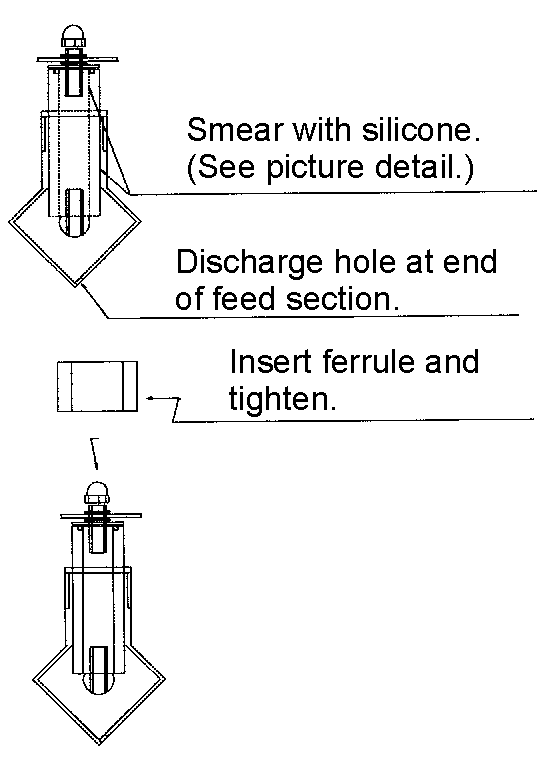 Smear with silicone.
(See picture detail.)

Discharge hole at end of feed section.

Insert ferrule and tighten.