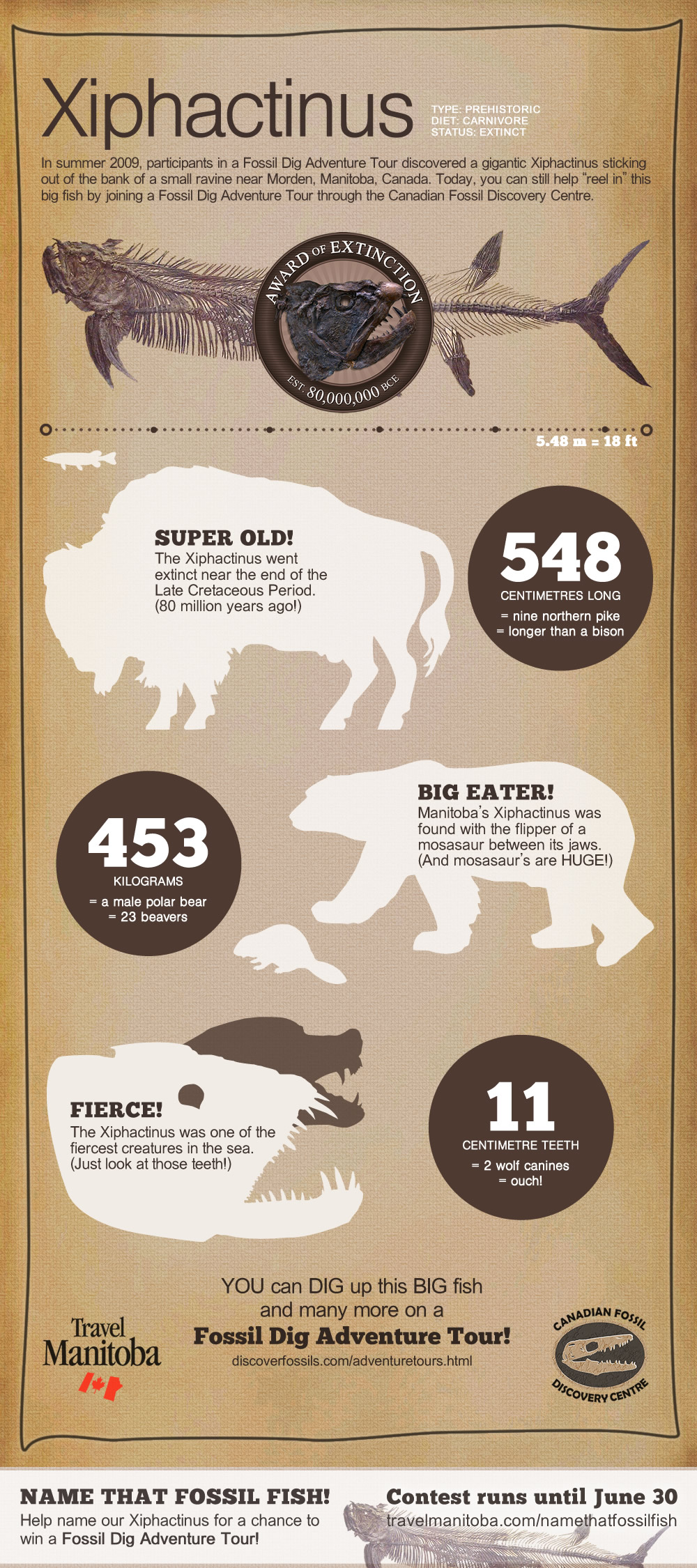 Xiphactinus

TYPE: PREHISTORIC
DIET: CARNIVORE
STATUS: EXTINCT

In summer 2009, participants in a Fossil Dig Adventure Tour discovered a gigantic Xiphactinus sticking out of the bank of a small ravine near Morden, Manitoba, Canada. Today, you can still help "reel in" this big fish by joining a Fossil Dig Adventure Tour through the Canadian Fossil Discovery Centre.

AWARD OF EXTINCTION
EST. 80,000,000 BCE

5.48 m = 18 ft

SUPER OLD!
The Xiphactinus went extinct near the end of the Late Cretaceous Period. (80 million years ago!)

548
CENTIMETRES LONG
= nine northern pike
= longer than a bison

453
KILOGRAMS
= a male polar bear
= 23 beavers

BIG EATER!
Manitoba's Xiphactinus was found with the flipper of a mosasaur between its jaws. (And mosasaur's are HUGE!)

FIERCE!
The Xiphactinus was one of the fiercest creatures in the sea. (Just look at those teeth!)

11
CENTIMETRE TEETH
= 2 wolf canines
= ouch!

YOU can DIG up this BIG fish and many more on a
Fossil Dig Adventure Tour!
discoverfossils.com/adventuretours.html

Travel Manitoba

CANADIAN FOSSIL DISCOVERY CENTRE

NAME THAT FOSSIL FISH!
Help name our Xiphactinus for a chance to win a Fossil Dig Adventure Tour!

Contest runs until June 30
travelmanitoba.com/namethatfossilfish