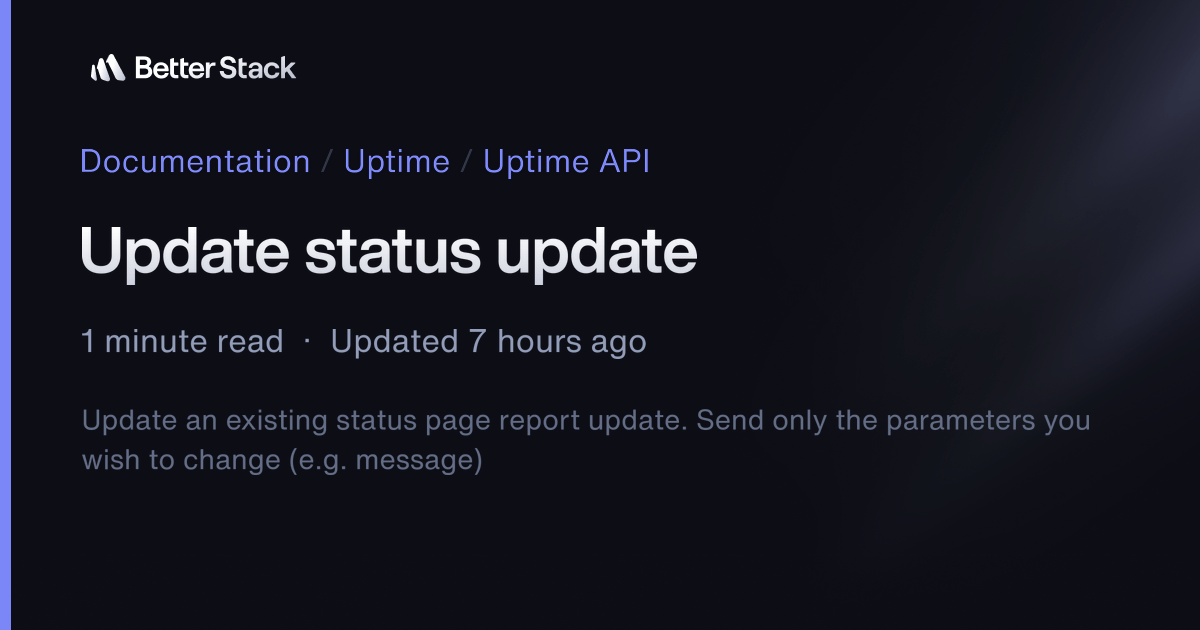 Better Stack

Documentation / Uptime / Uptime API

Update status update

1 minute read · Updated 7 hours ago

Update an existing status page report update. Send only the parameters you wish to change (e.g. message)