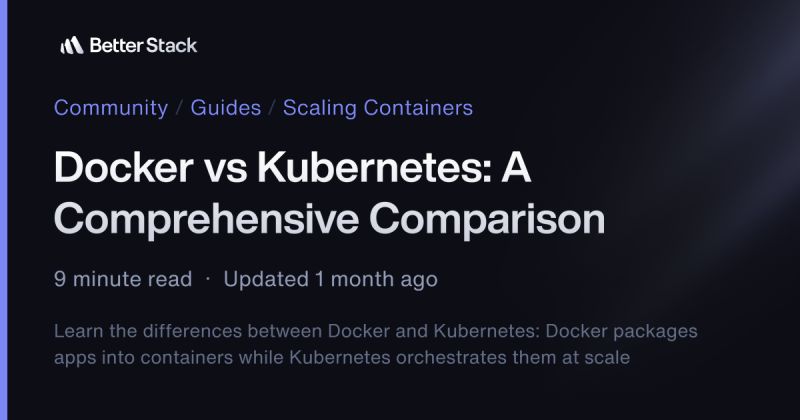 Better Stack

Community / Guides / Scaling Containers

Docker vs Kubernetes: A Comprehensive Comparison

9 minute read · Updated 1 month ago

Learn the differences between Docker and Kubernetes: Docker packages apps into containers while Kubernetes orchestrates them at scale