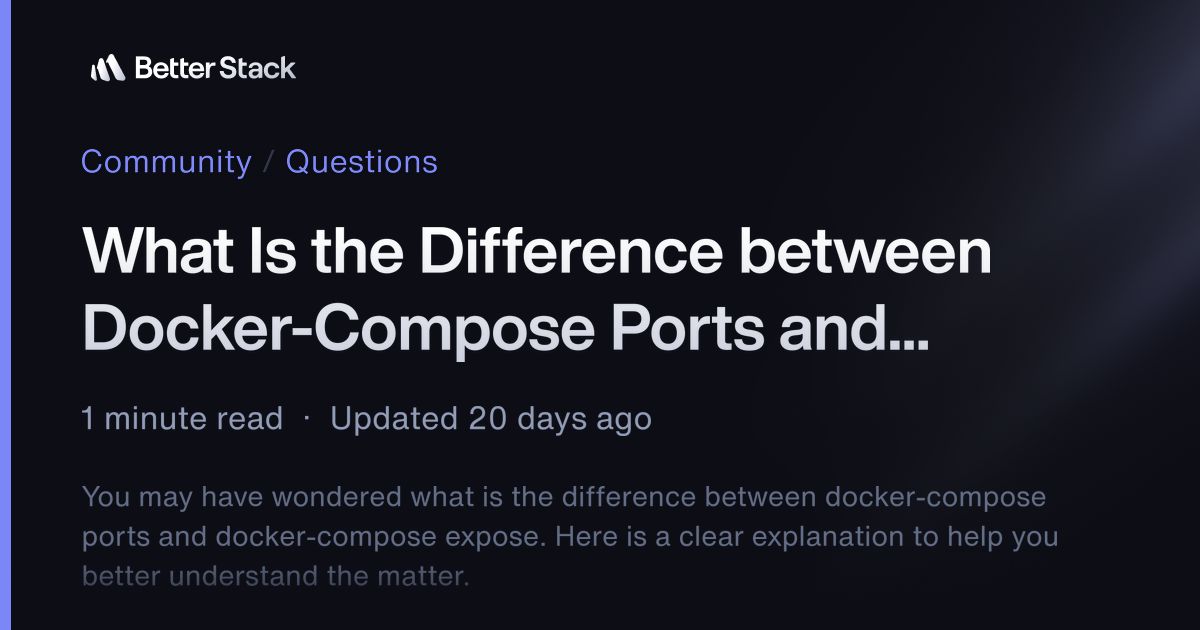 Better Stack

Community / Questions

What Is the Difference between Docker-Compose Ports and...

1 minute read · Updated 20 days ago

You may have wondered what is the difference between docker-compose ports and docker-compose expose. Here is a clear explanation to help you better understand the matter.