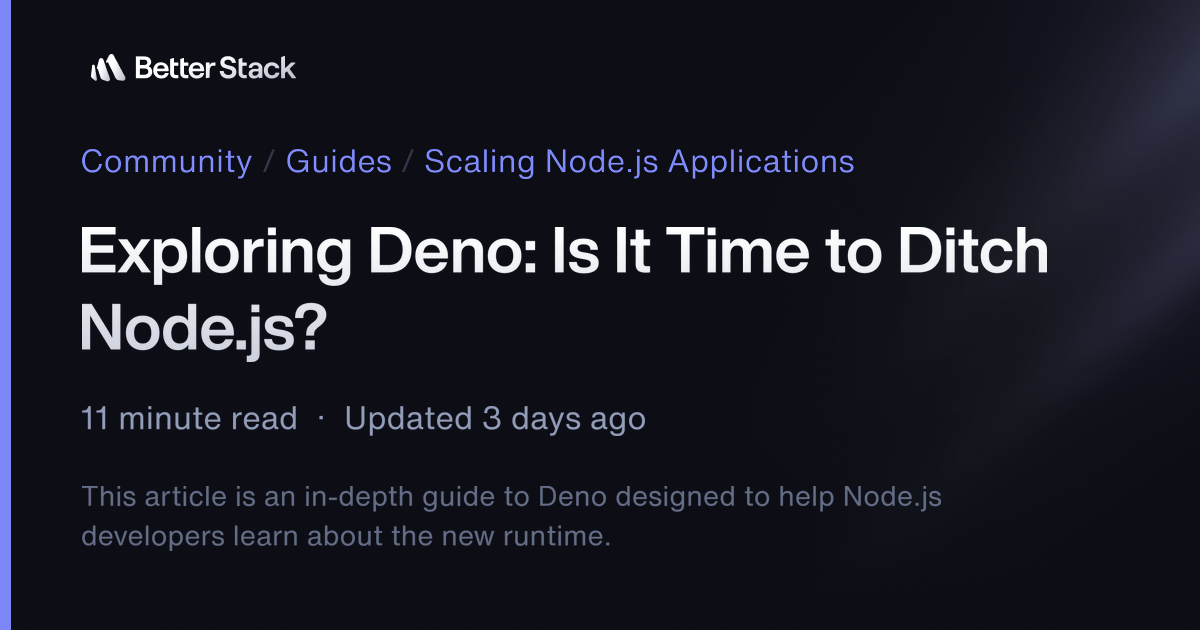 Better Stack

Community / Guides / Scaling Node.js Applications

Exploring Deno: Is It Time to Ditch Node.js?

11 minute read · Updated 3 days ago

This article is an in-depth guide to Deno designed to help Node.js developers learn about the new runtime.