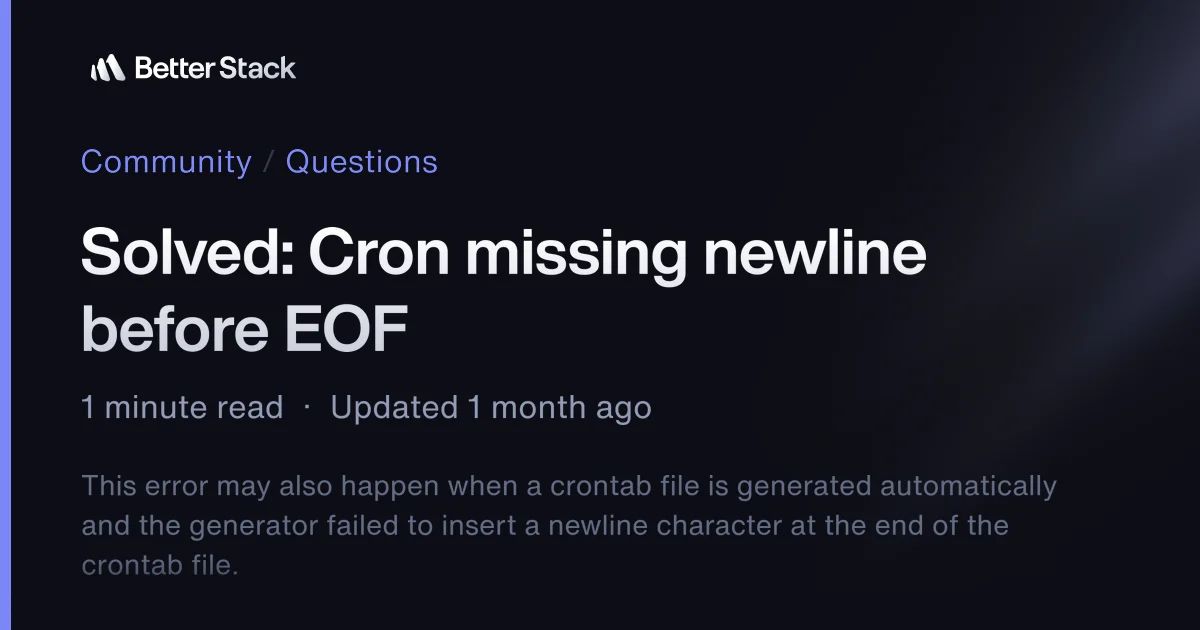 Better Stack

Community / Questions

Solved: Cron missing newline before EOF

1 minute read · Updated 1 month ago

This error may also happen when a crontab file is generated automatically and the generator failed to insert a newline character at the end of the crontab file.