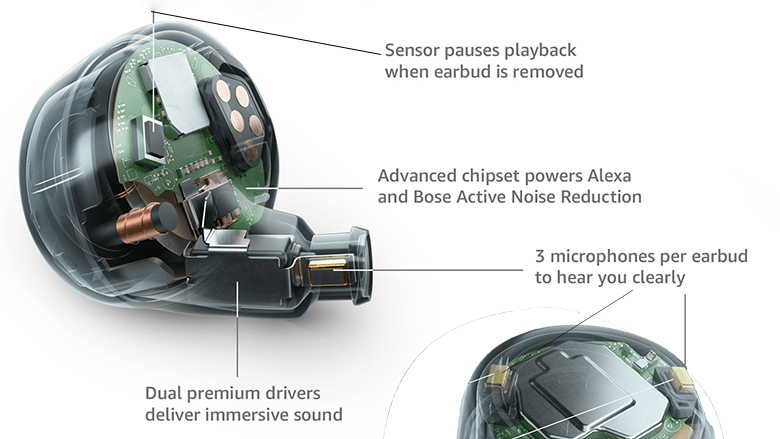 Sensor pauses playback when earbud is removed

Advanced chipset powers Alexa and Bose Active Noise Reduction

3 microphones per earbud to hear you clearly

Dual premium drivers deliver immersive sound