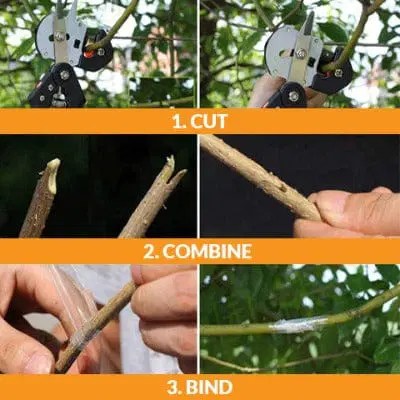 1. CUT

2. COMBINE

3. BIND