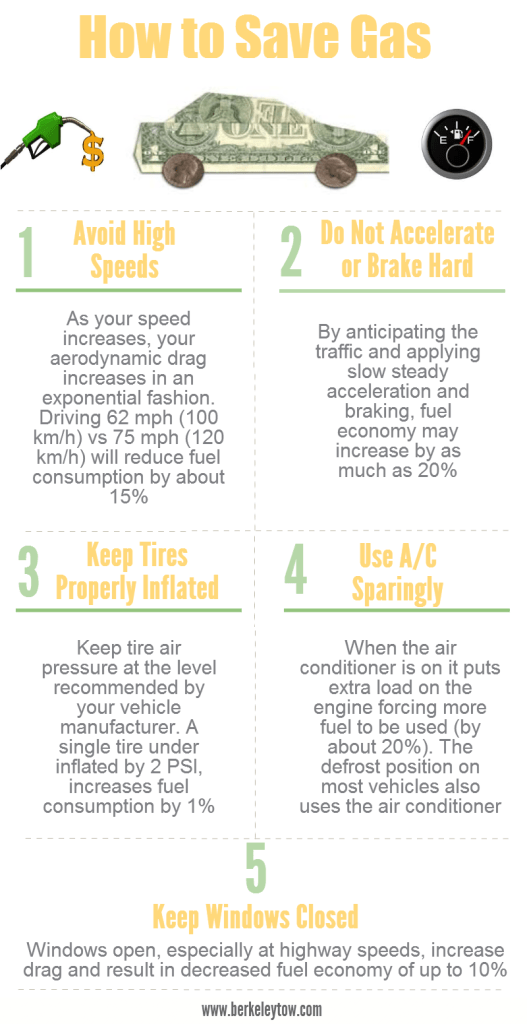 How to Save Gas

$

ONE

E F

1 Avoid High Speeds

As your speed increases, your aerodynamic drag increases in an exponential fashion. Driving 62 mph (100 km/h) vs 75 mph (120 km/h) will reduce fuel consumption by about 15%

2 Do Not Accelerate or Brake Hard

By anticipating the traffic and applying slow steady acceleration and braking, fuel economy may increase by as much as 20%

3 Keep Tires Properly Inflated

Keep tire air pressure at the level recommended by your vehicle manufacturer. A single tire under inflated by 2 PSI, increases fuel consumption by 1%

4 Use A/C Sparingly

When the air conditioner is on it puts extra load on the engine forcing more fuel to be used (by about 20%). The defrost position on most vehicles also uses the air conditioner

5 Keep Windows Closed

Windows open, especially at highway speeds, increase drag and result in decreased fuel economy of up to 10%

www.berkeleytow.com