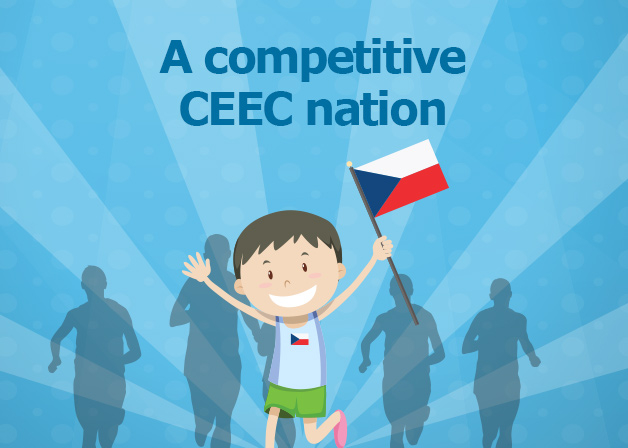 A competitive CEEC nation