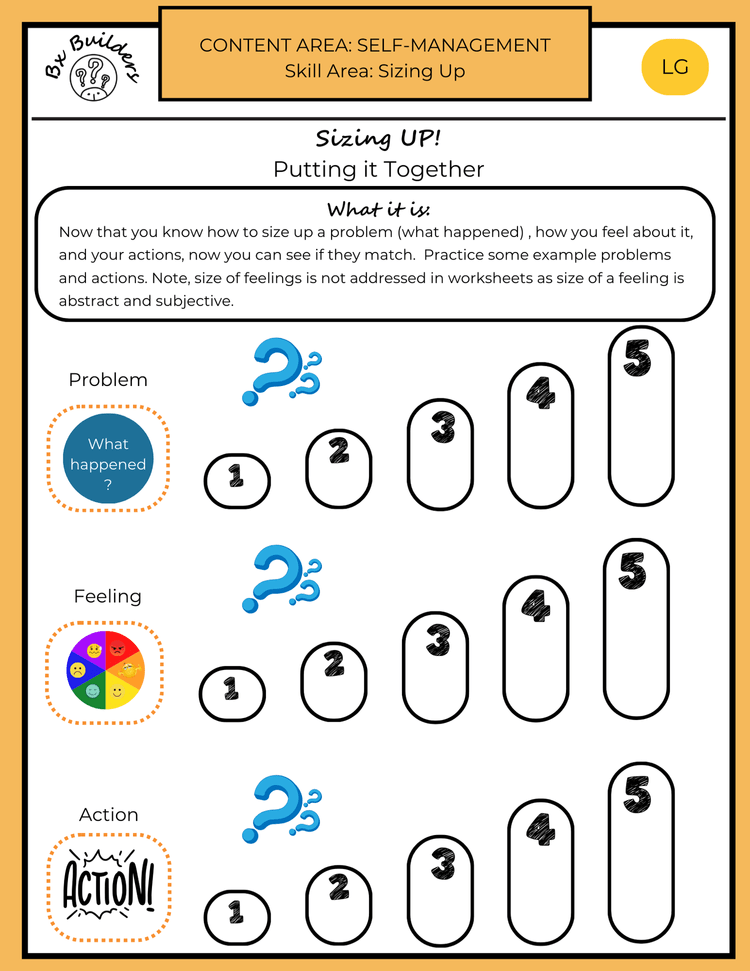 Bx Builders

CONTENT AREA: SELF-MANAGEMENT
Skill Area: Sizing Up

LG

Sizing UP!
Putting it Together

What it is:
Now that you know how to size up a problem (what happened) , how you feel about it, and your actions, now you can see if they match. Practice some example problems and actions. Note, size of feelings is not addressed in worksheets as size of a feeling is abstract and subjective.

Problem

What happened ?

1 2 3 4 5

Feeling

1 2 3 4 5

Action

ACTION!

1 2 3 4 5