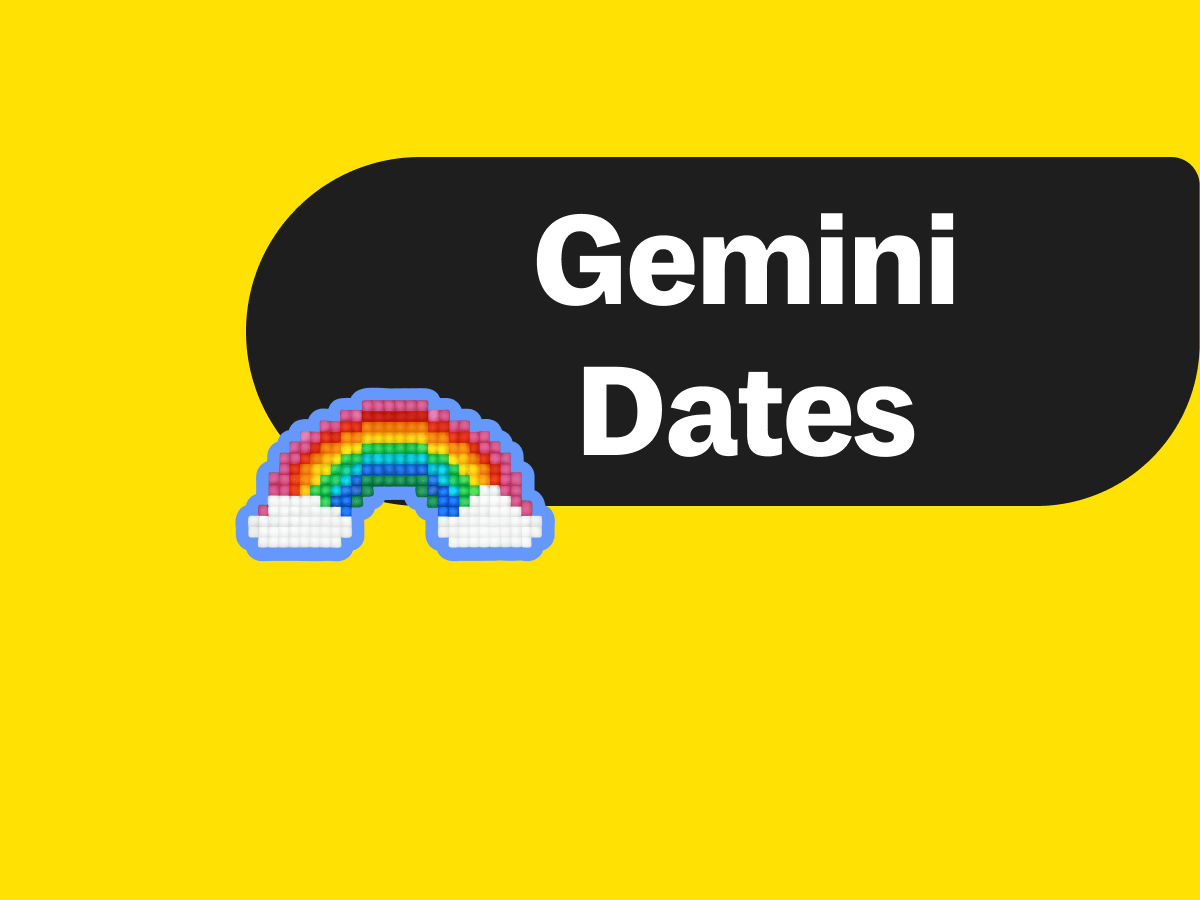 Gemini
Dates