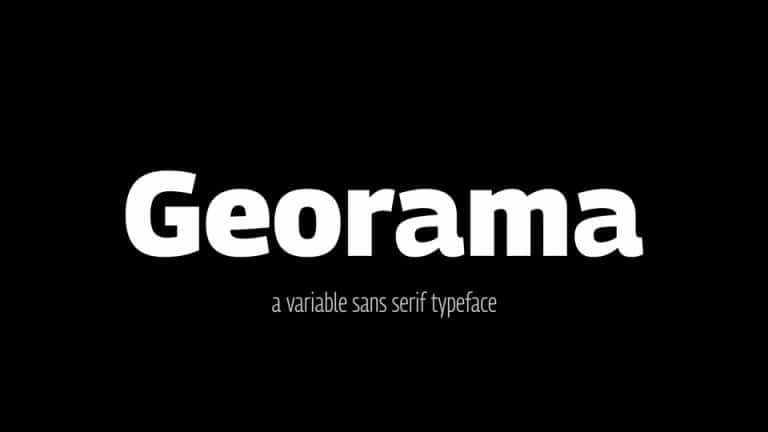 Georama

a variable sans serif typeface