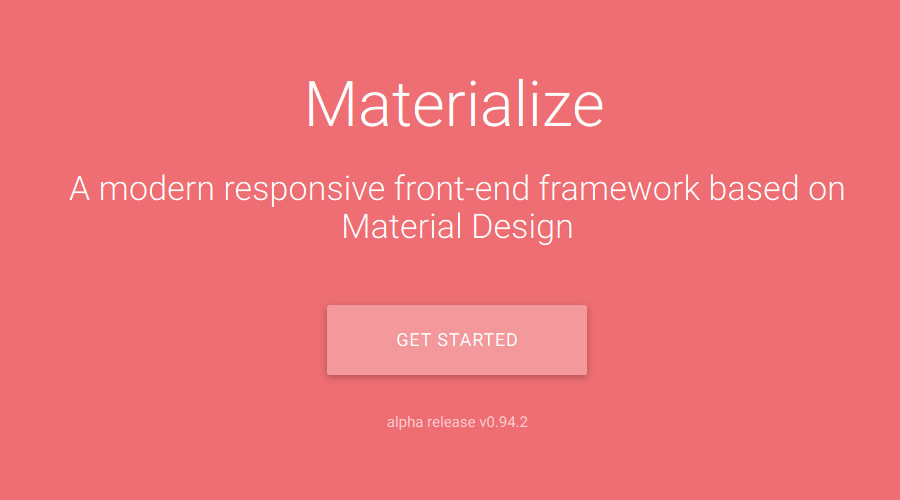 Materialize

A modern responsive front-end framework based on Material Design

GET STARTED

alpha release v0.94.2