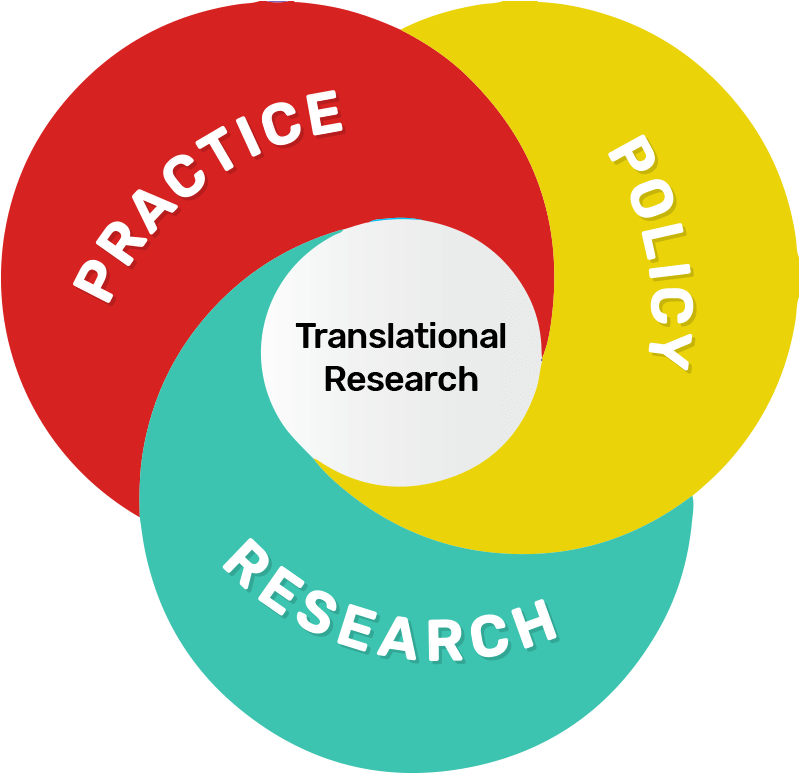 PRACTICE

POLICY

Translational Research

RESEARCH