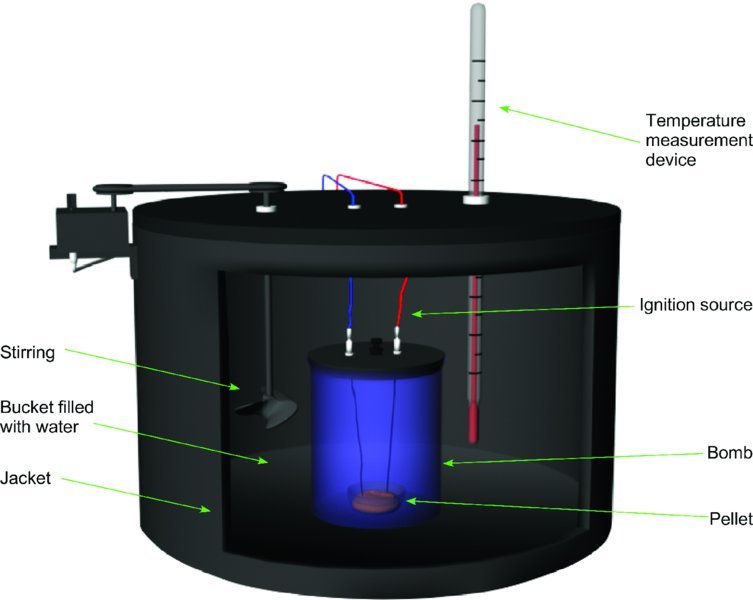 Temperature measurement device

Ignition source

Stirring

Bucket filled with water

Jacket

Bomb

Pellet