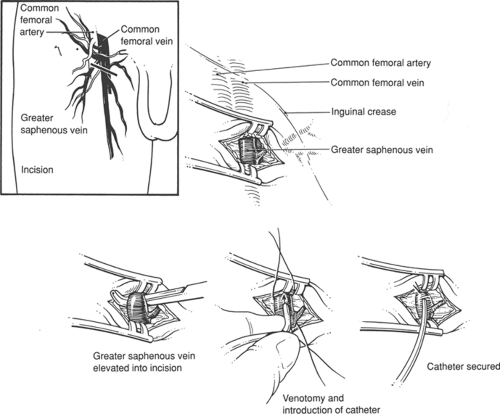 Common femoral artery

Common femoral vein

Greater saphenous vein

Incision

Common femoral artery

Common femoral vein

Inguinal crease

Greater saphenous vein

Greater saphenous vein elevated into incision

Venotomy and introduction of catheter

Catheter secured