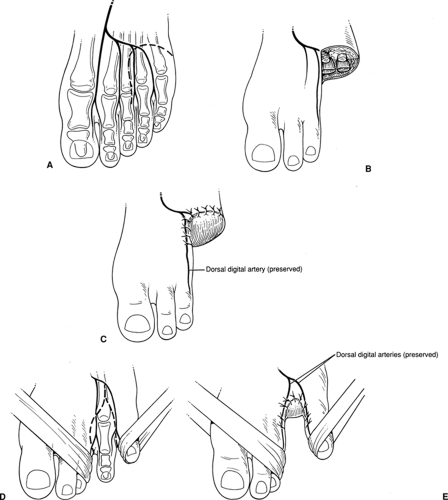 A

B

Dorsal digital artery (preserved)

C

Dorsal digital arteries (preserved)

D

E