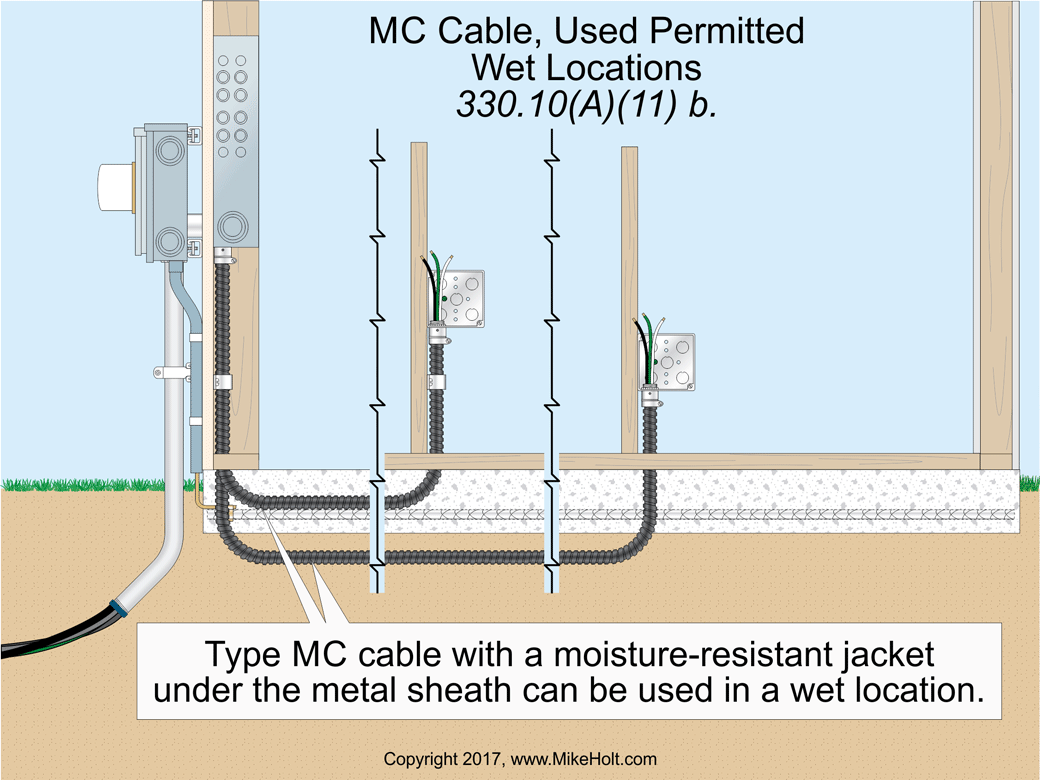 MC Cable, Used Permitted
Wet Locations
330.10(A)(11) b.

Type MC cable with a moisture-resistant jacket under the metal sheath can be used in a wet location.

Copyright 2017, www.MikeHolt.com