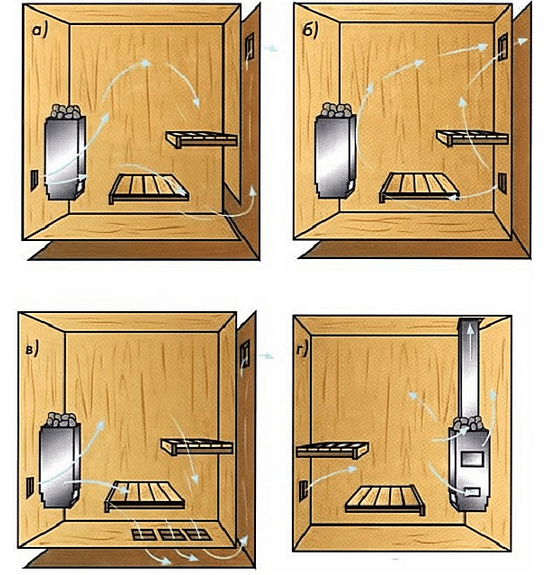 а)

б)

в)

г)