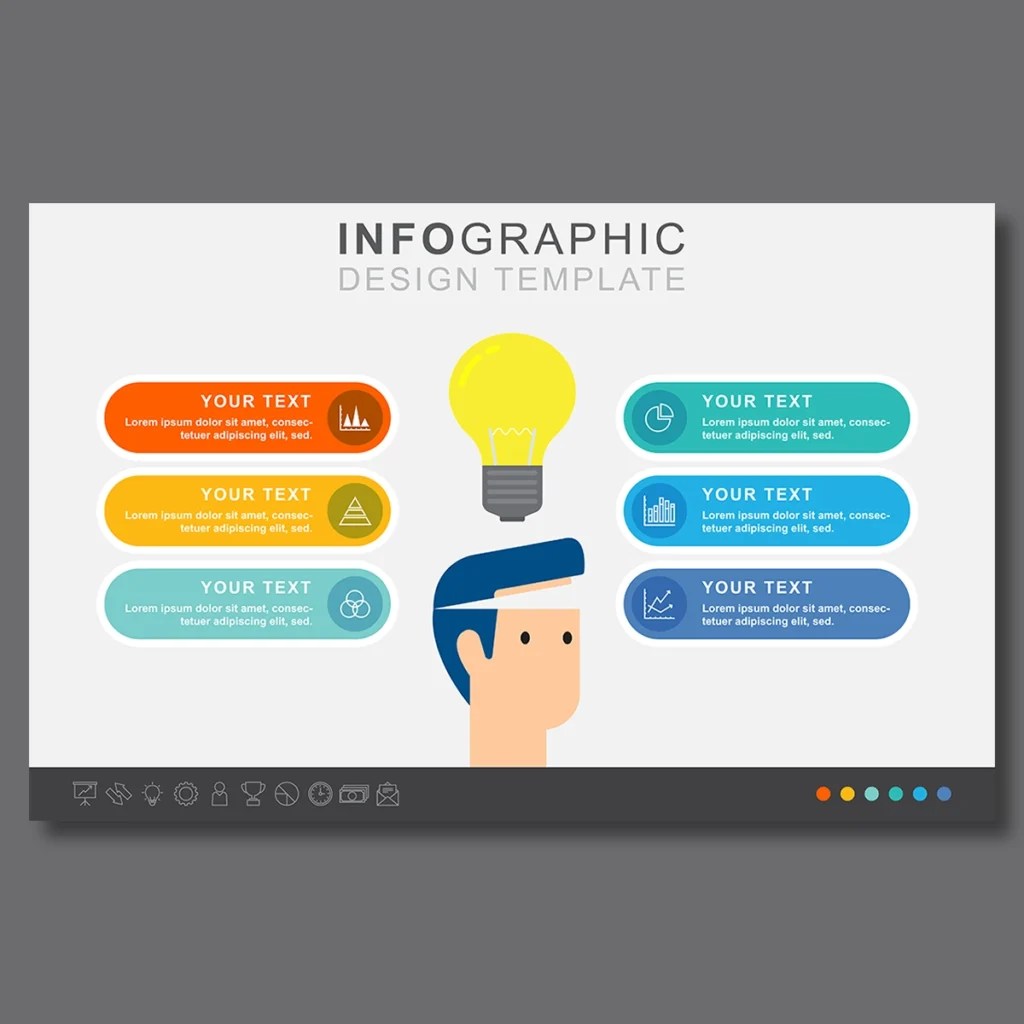 INFOGRAPHIC
DESIGN TEMPLATE

YOUR TEXT
Lorem ipsum dolor sit amet, consectetuer adipiscing elit, sed.

YOUR TEXT
Lorem ipsum dolor sit amet, consectetuer adipiscing elit, sed.

YOUR TEXT
Lorem ipsum dolor sit amet, consectetuer adipiscing elit, sed.

YOUR TEXT
Lorem ipsum dolor sit amet, consectetuer adipiscing elit, sed.

YOUR TEXT
Lorem ipsum dolor sit amet, consectetuer adipiscing elit, sed.

YOUR TEXT
Lorem ipsum dolor sit amet, consectetuer adipiscing elit, sed.