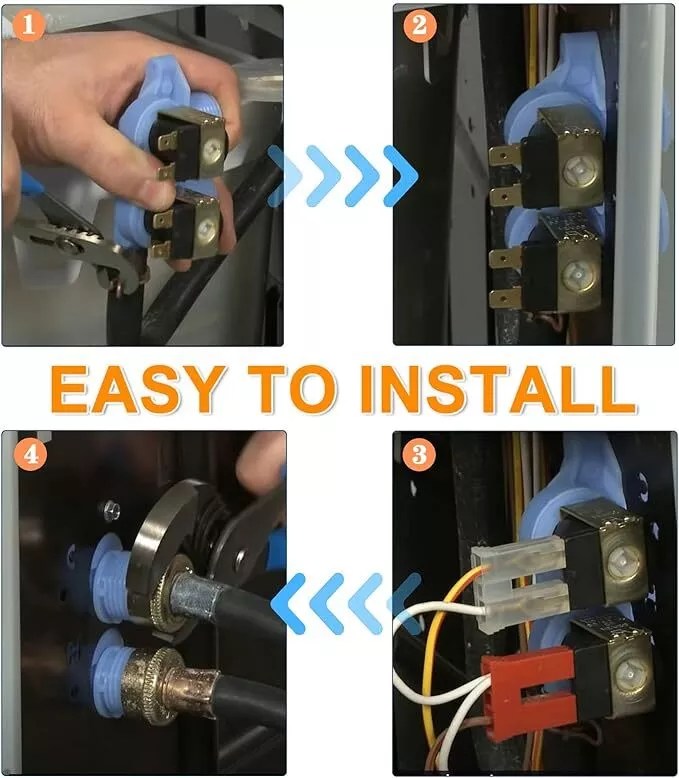 1

2

EASY TO INSTALL

4

3