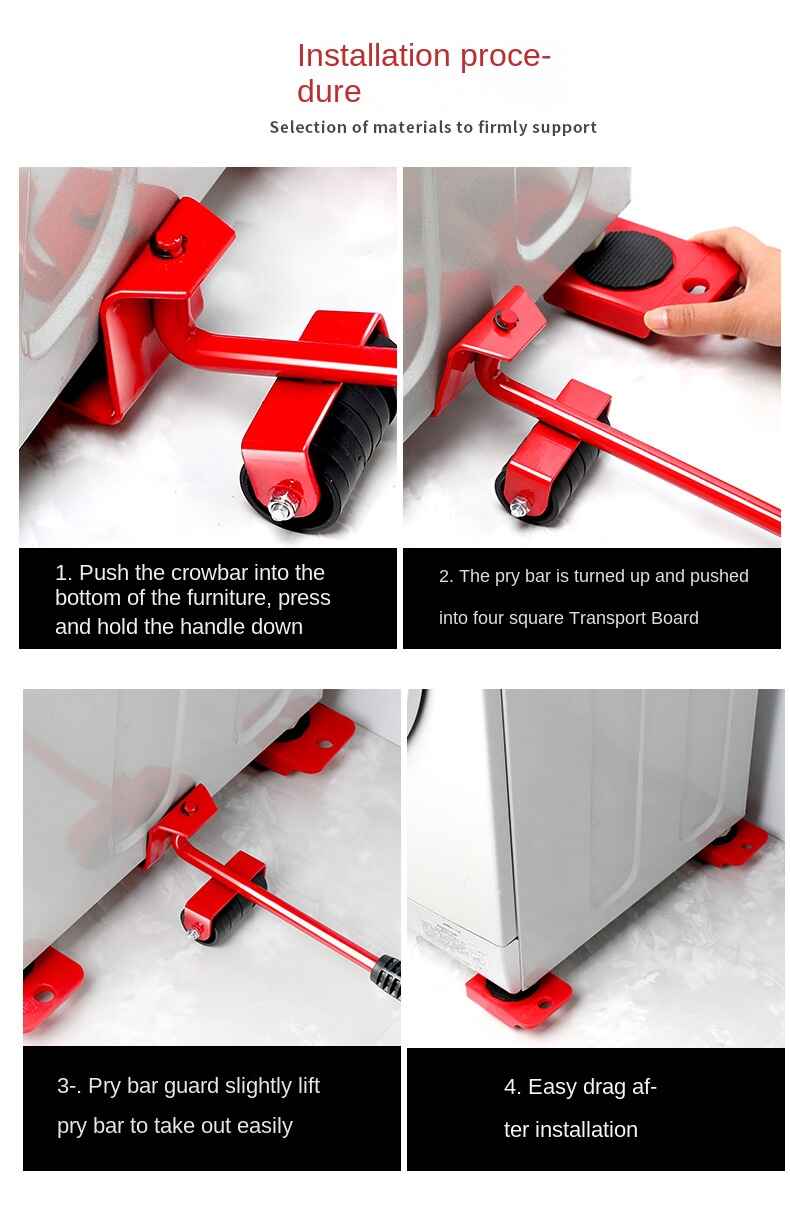 Installation procedure

Selection of materials to firmly support

1. Push the crowbar into the bottom of the furniture, press and hold the handle down

2. The pry bar is turned up and pushed into four square Transport Board

3-. Pry bar guard slightly lift pry bar to take out easily

4. Easy drag after installation