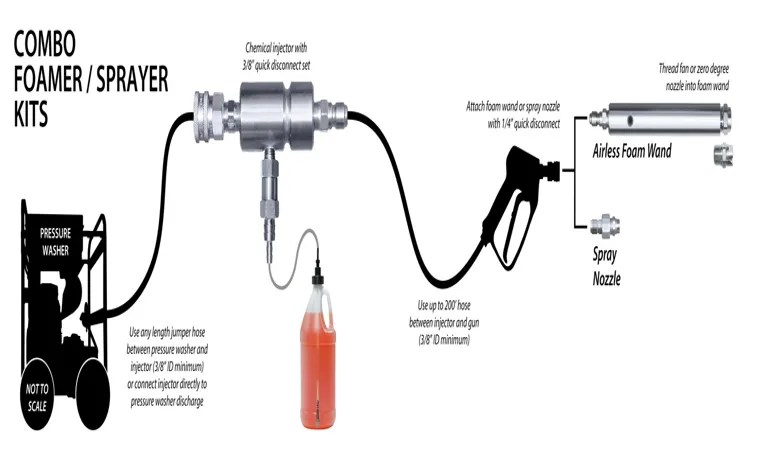 COMBO FOAMER / SPRAYER KITS

Chemical injector with 3/8" quick disconnect set

Thread fan or zero degree nozzle into foam wand

Attach foam wand or spray nozzle with 1/4" quick disconnect

Airless Foam Wand

Spray Nozzle

PRESSURE WASHER

NOT TO SCALE

Use any length jumper hose between pressure washer and injector (3/8" ID minimum) or connect injector directly to pressure washer discharge

Use up to 200' hose between injector and gun (3/8" ID minimum)