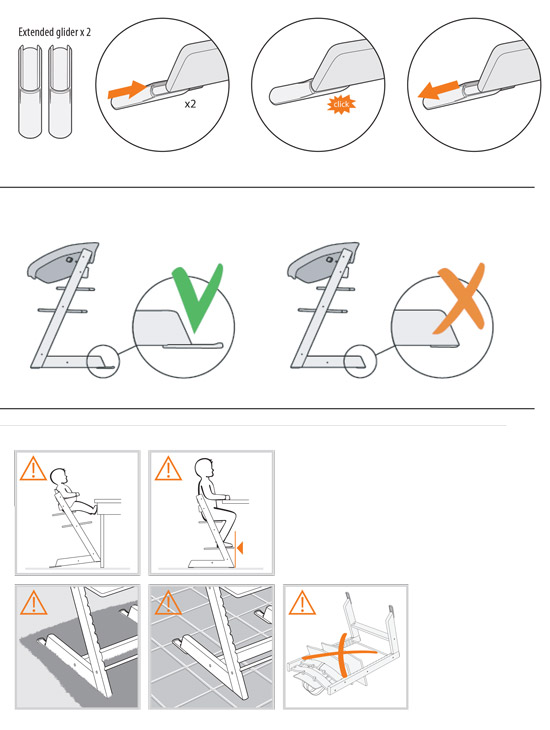 Extended glider x 2

x2

click