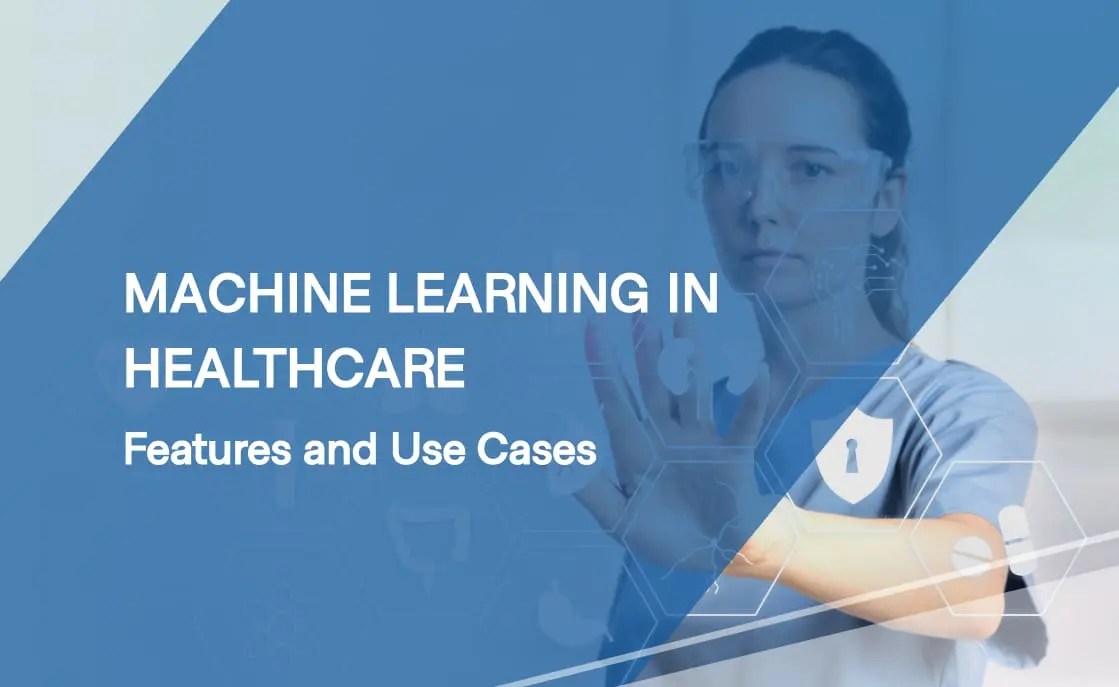 MACHINE LEARNING IN HEALTHCARE

Features and Use Cases