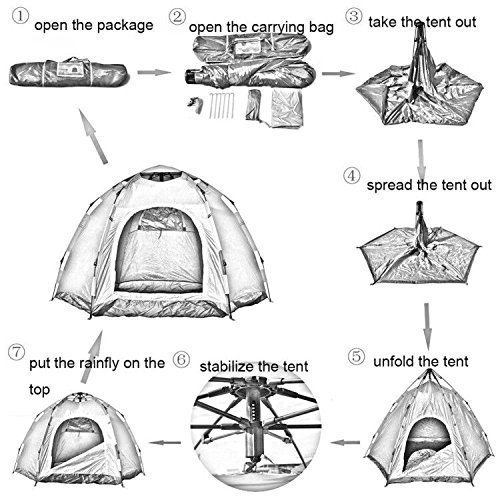 ① open the package

② open the carrying bag

③ take the tent out

④ spread the tent out

⑤ unfold the tent

⑥ stabilize the tent

⑦ put the rainfly on the top