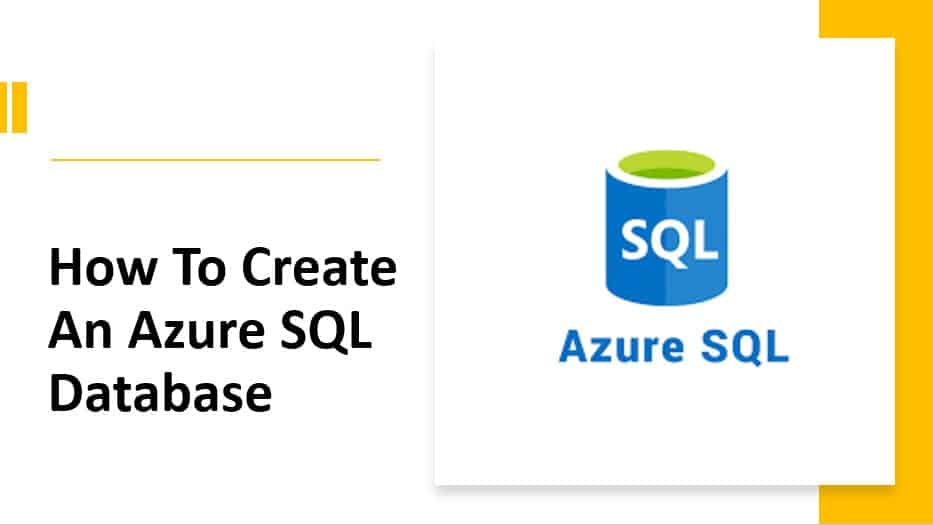 How To Create An Azure SQL Database

SQL

Azure SQL