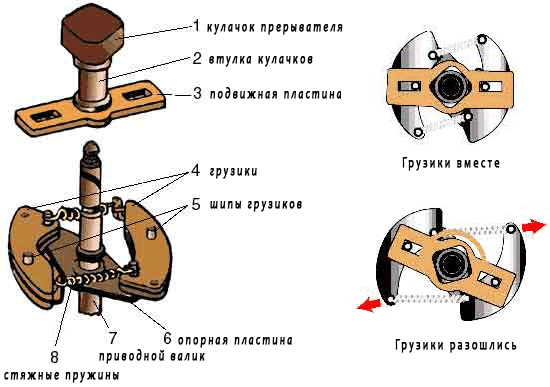 1 кулачок прерывателя
2 втулка кулачков
3 подвижная пластина
4 грузики
5 шипы грузиков
6 опорная пластина
7 приводной валик
8 стяжные пружины

Грузики вместе

Грузики разошлись