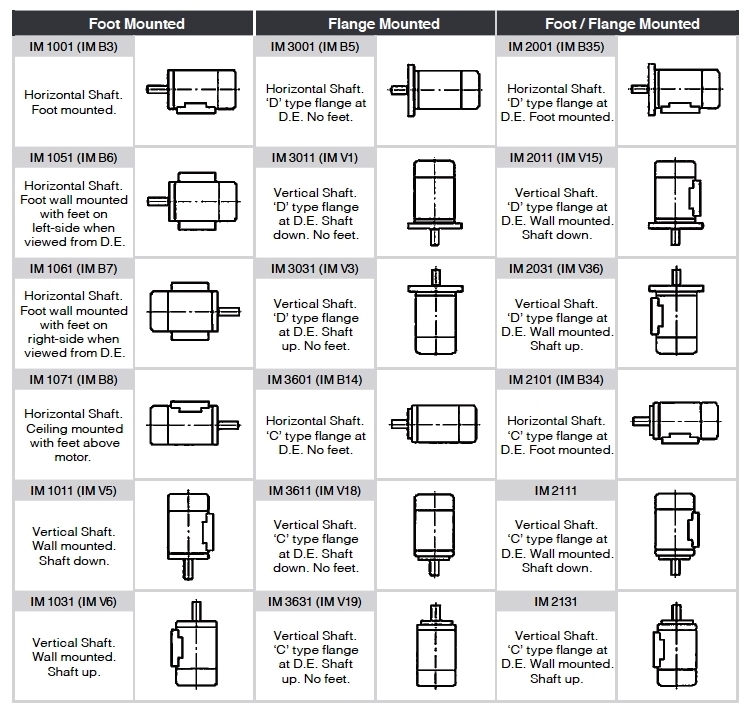 | Foot Mounted | Flange Mounted | Foot / Flange Mounted |
|---|---|---|
| IM 1001 (IM B3) Horizontal Shaft. Foot mounted. | IM 3001 (IM B5) Horizontal Shaft. 'D' type flange at D.E. No feet. | IM 2001 (IM B35) Horizontal Shaft. 'D' type flange at D.E. Foot mounted. |
| IM 1051 (IM B6) Horizontal Shaft. Foot wall mounted with feet on left-side when viewed from D.E. | IM 3011 (IM V1) Vertical Shaft. 'D' type flange at D.E. Shaft down. No feet. | IM 2011 (IM V15) Vertical Shaft. 'D' type flange at D.E. Wall mounted. Shaft down. |
| IM 1061 (IM B7) Horizontal Shaft. Foot wall mounted with feet on right-side when viewed from D.E. | IM 3031 (IM V3) Vertical Shaft. 'D' type flange at D.E. Shaft up. No feet. | IM 2031 (IM V36) Vertical Shaft. 'D' type flange at D.E. Wall mounted. Shaft up. |
| IM 1071 (IM B8) Horizontal Shaft. Ceiling mounted with feet above motor. | IM 3601 (IM B14) Horizontal Shaft. 'C' type flange at D.E. No feet. | IM 2101 (IM B34) Horizontal Shaft. 'C' type flange at D.E. Foot mounted. |
| IM 1011 (IM V5) Vertical Shaft. Wall mounted. Shaft down. | IM 3611 (IM V18) Vertical Shaft. 'C' type flange at D.E. Shaft down. No feet. | IM 2111 Vertical Shaft. 'C' type flange at D.E. Wall mounted. Shaft down. |
| IM 1031 (IM V6) Vertical Shaft. Wall mounted. Shaft up. | IM 3631 (IM V19) Vertical Shaft. 'C' type flange at D.E. Shaft up. No feet. | IM 2131 Vertical Shaft. 'C' type flange at D.E. Wall mounted. Shaft up. |