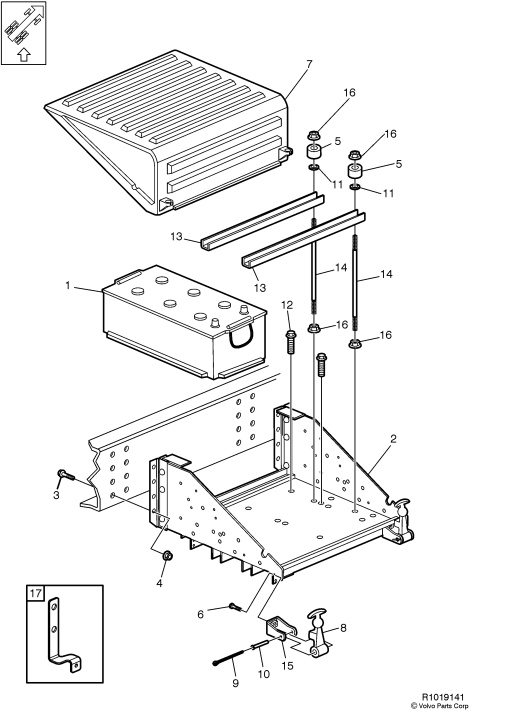 7
16
5
16
5
11
11
13
13
14
14
1
12
16
16
2
3
4
17
6
8
15
10
9
R1019141
© Volvo Parts Corp