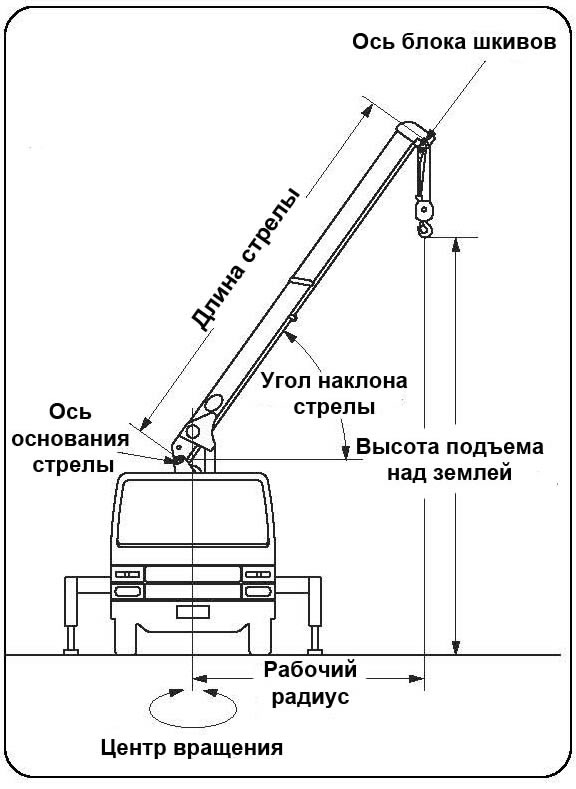 Ось блока шкивов

Длина стрелы

Угол наклона стрелы

Ось основания стрелы

Высота подъема над землей

Рабочий радиус

Центр вращения