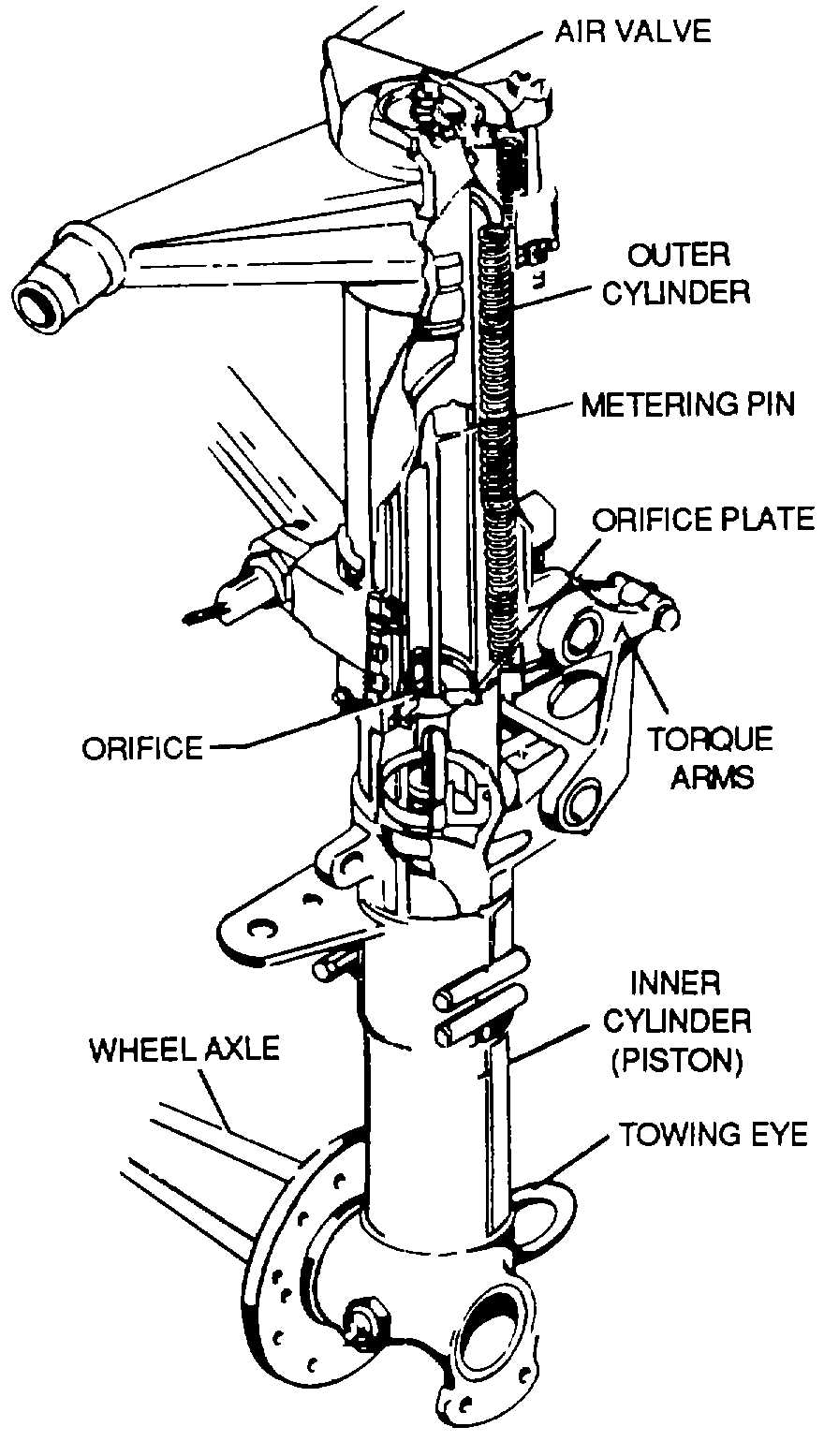 AIR VALVE

OUTER CYLINDER

METERING PIN

ORIFICE PLATE

ORIFICE

TORQUE ARMS

INNER CYLINDER (PISTON)

WHEEL AXLE

TOWING EYE