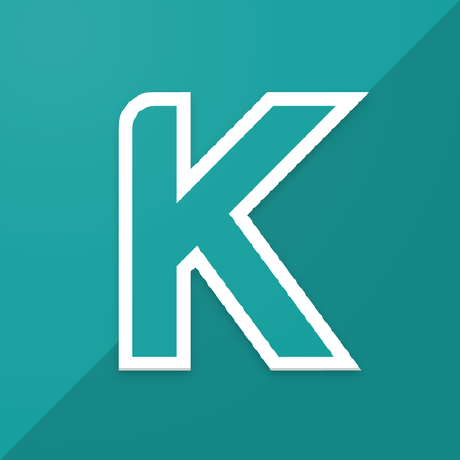 K